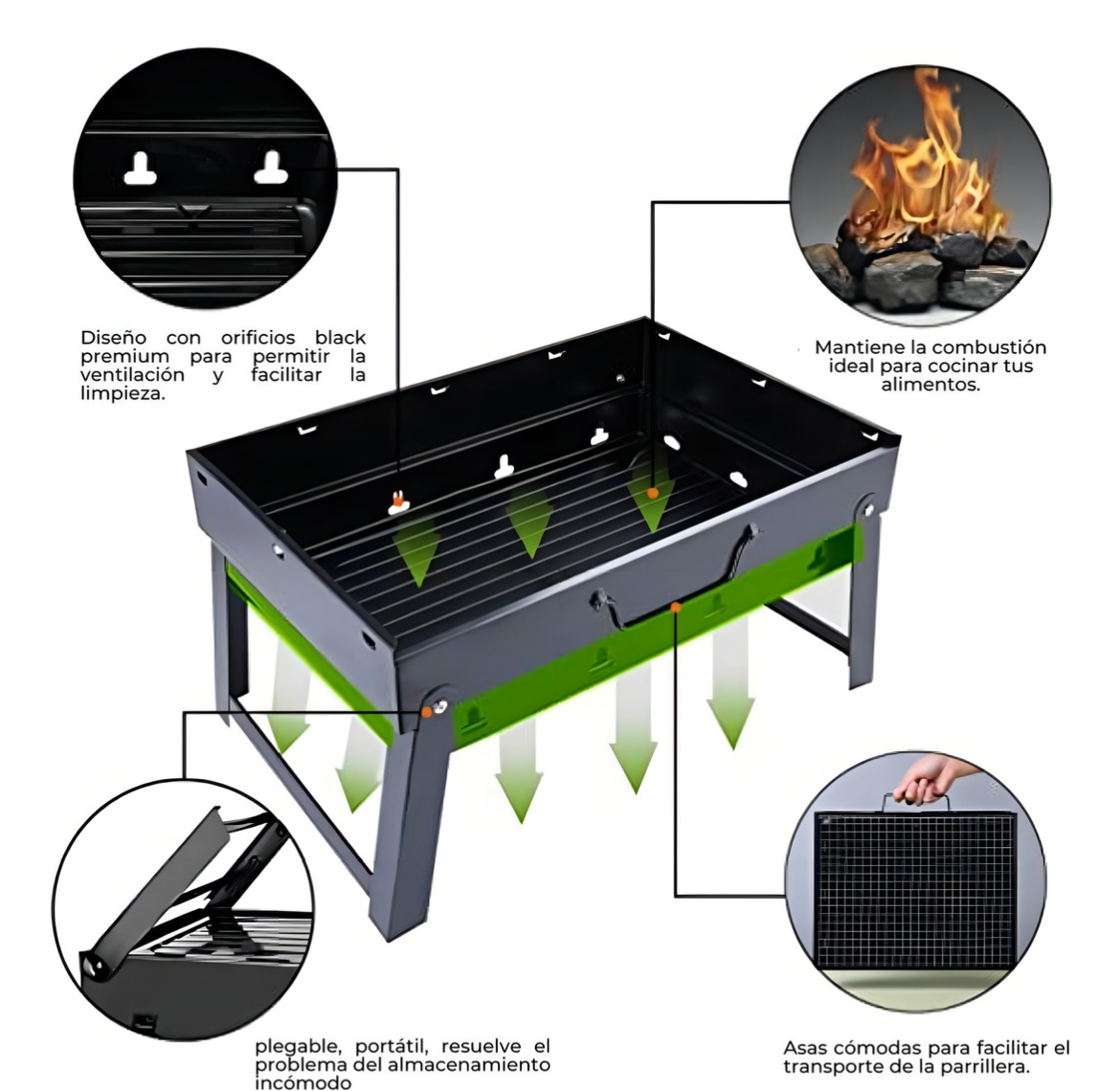 Diseño con orificios black premium para permitir la ventilación y facilitar la limpieza.

Mantiene la combustión ideal para cocinar tus alimentos.

plegable, portátil, resuelve el problema del almacenamiento incómodo

Asas cómodas para facilitar el transporte de la parrillera.